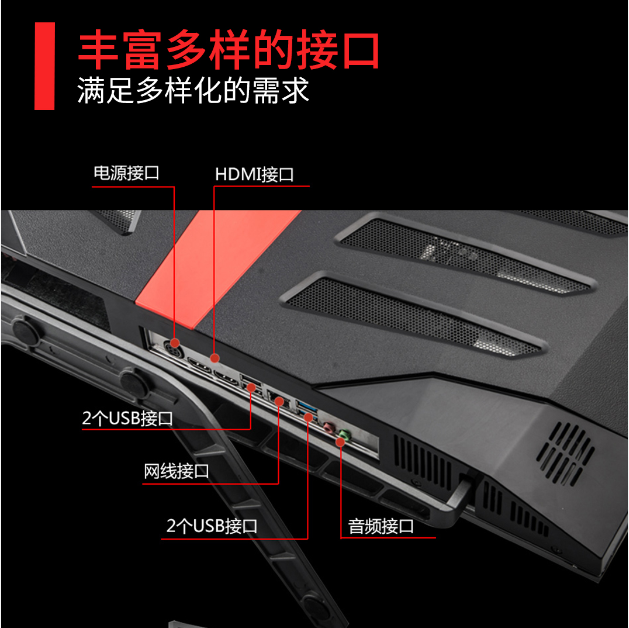 丰富多样的接口
满足多样化的需求

电源接口

HDMI接口

2个USB接口

网线接口

2个USB接口

音频接口